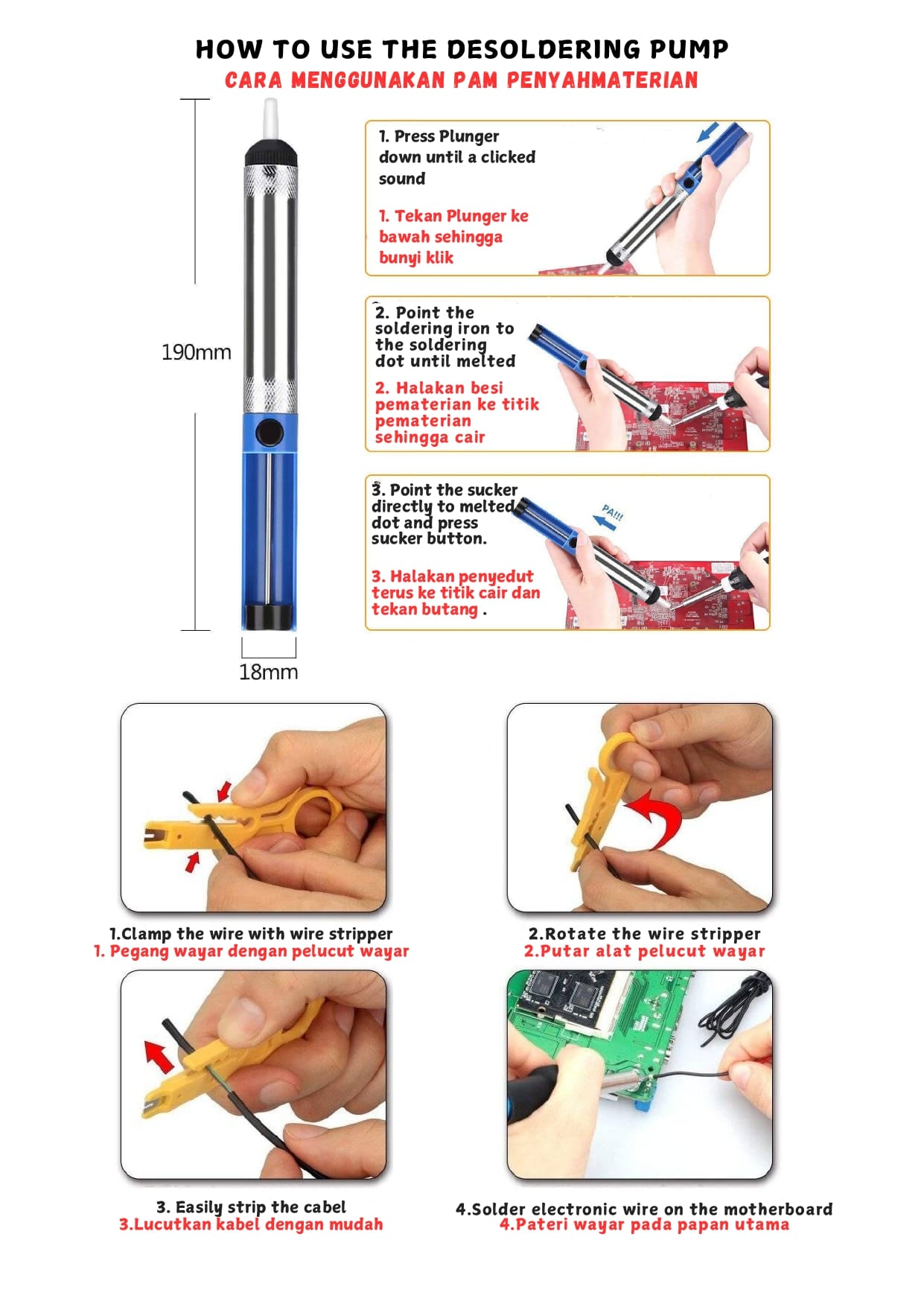 HOW TO USE THE DESOLDERING PUMP
CARA MENGGUNAKAN PAM PENYAHMATERIAN

190mm

18mm

1. Press Plunger down until a clicked sound

1. Tekan Plunger ke bawah sehingga bunyi klik

2. Point the soldering iron to the soldering dot until melted

2. Halakan besi pematerian ke titik pematerian sehingga cair

3. Point the sucker directly to melted dot and press sucker button.

3. Halakan penyedut terus ke titik cair dan tekan butang .

PA!!!

1.Clamp the wire with wire stripper
1. Pegang wayar dengan pelucut wayar

2.Rotate the wire stripper
2.Putar alat pelucut wayar

3. Easily strip the cabel
3.Lucutkan kabel dengan mudah

4.Solder electronic wire on the motherboard
4.Pateri wayar pada papan utama